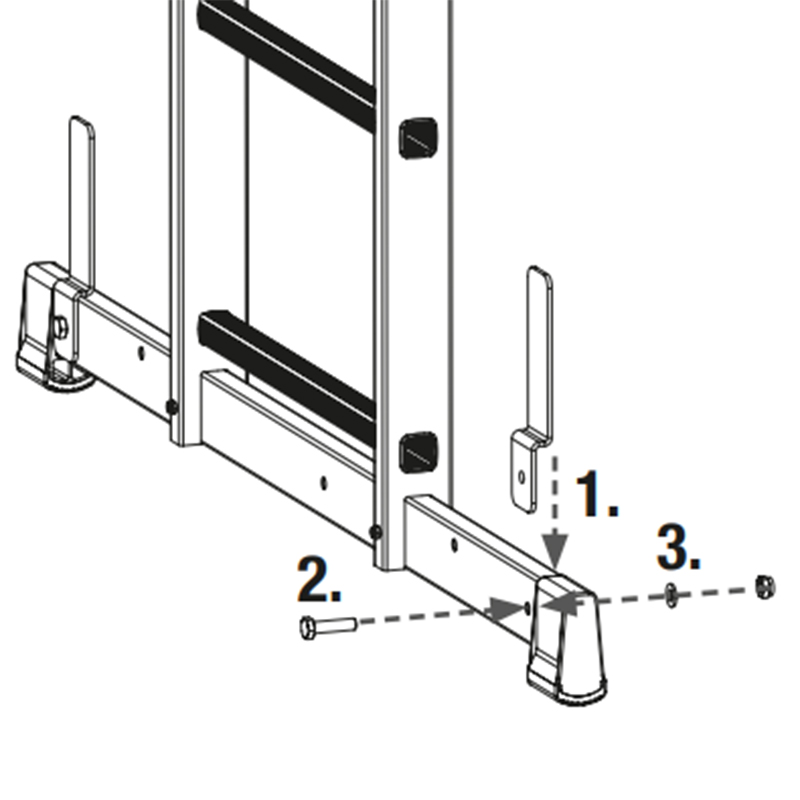 1.

2.

3.