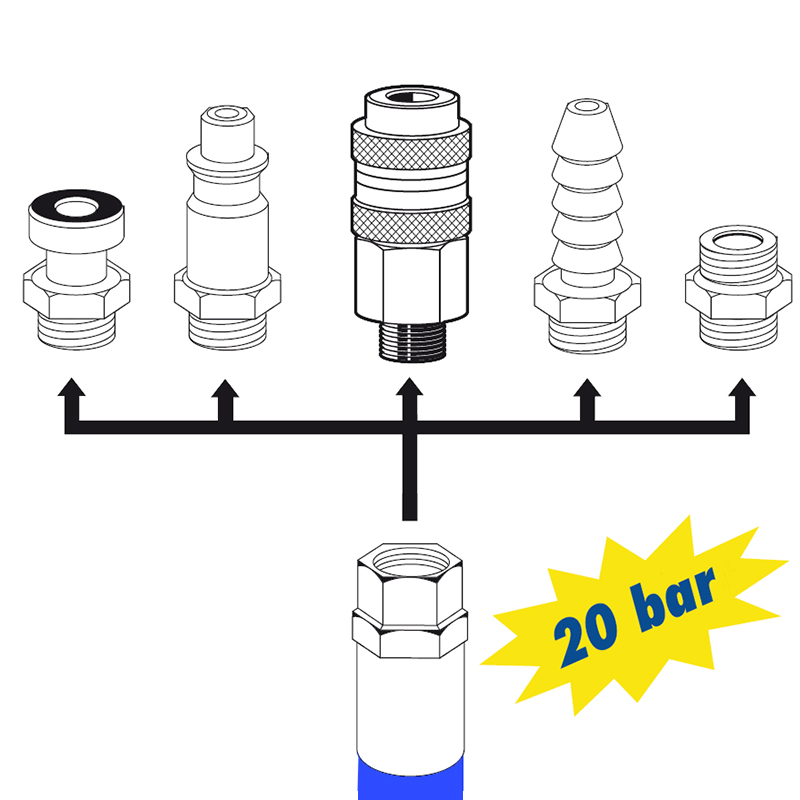 20 bar